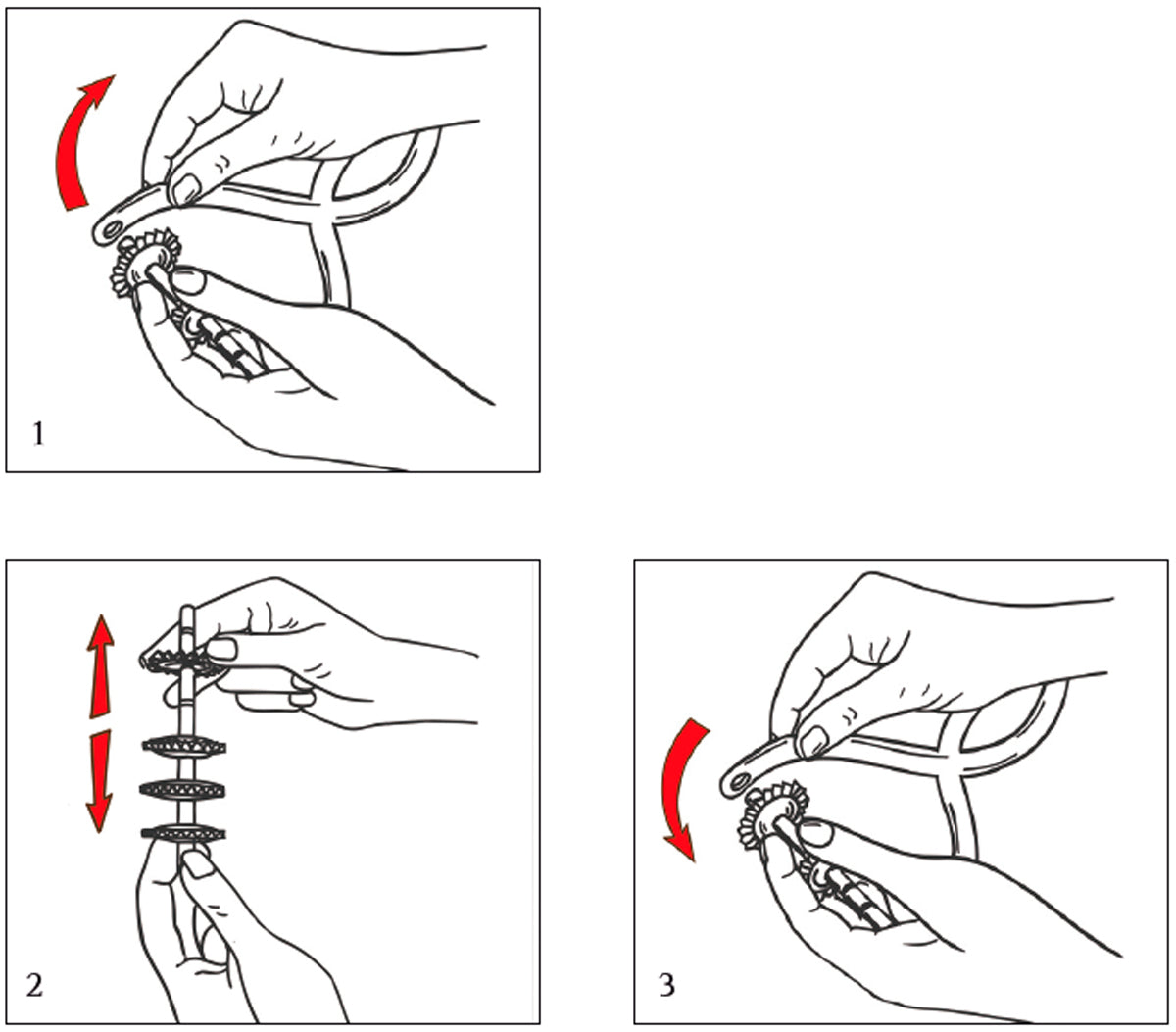 1

2

3